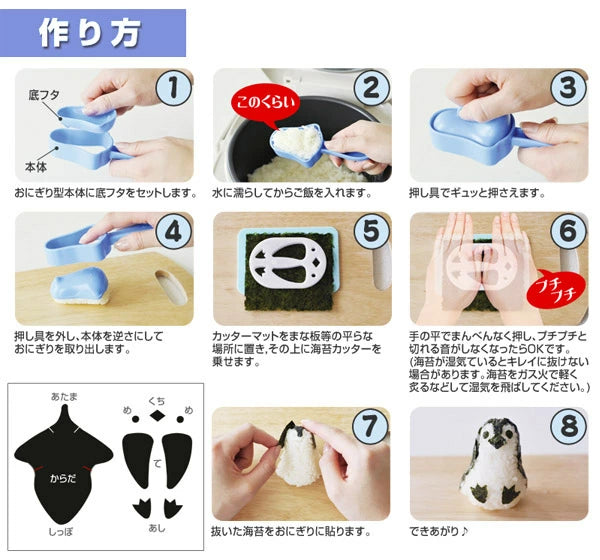 作り方

1
底フタ
本体
おにぎり型本体に底フタをセットします。

2
このくらい
水に濡らしてからご飯を入れます。

3
押し具でギュッと押さえます。

4
押し具を外し、本体を逆さにしておにぎりを取り出します。

5
カッターマットをまな板等の平らな場所に置き,その上に海苔カッターを乗せます。

6
プチプチ
手の平でまんべんなく押し、プチプチと切れる音がしなくなったらOKです。(海苔が湿気ているとキレイに抜けない場合があります。海苔をガス火で軽く炙るなどして湿気を飛ばしてください。)

あたま
からだ
しっぽ
め
くち
め
て
あし

7
抜いた海苔をおにぎりに貼ります。

8
できあがり♪